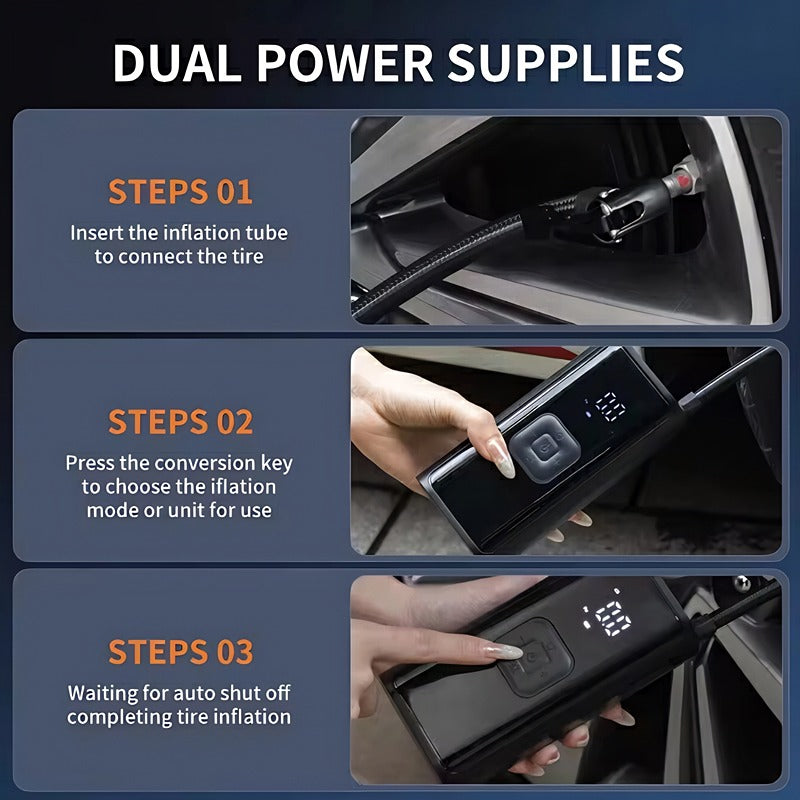 DUAL POWER SUPPLIES

STEPS 01
Insert the inflation tube to connect the tire

STEPS 02
Press the conversion key to choose the iflation mode or unit for use

STEPS 03
Waiting for auto shut off completing tire inflation